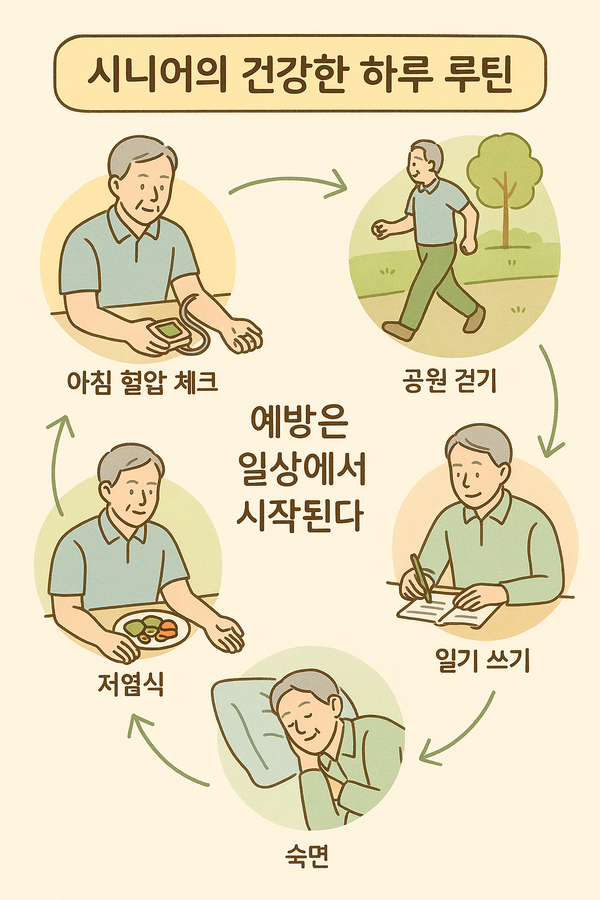 시니어의 건강한 하루 루틴

아침 혈압 체크

공원 걷기

예방은 일상에서 시작된다

일기 쓰기

숙면

저염식